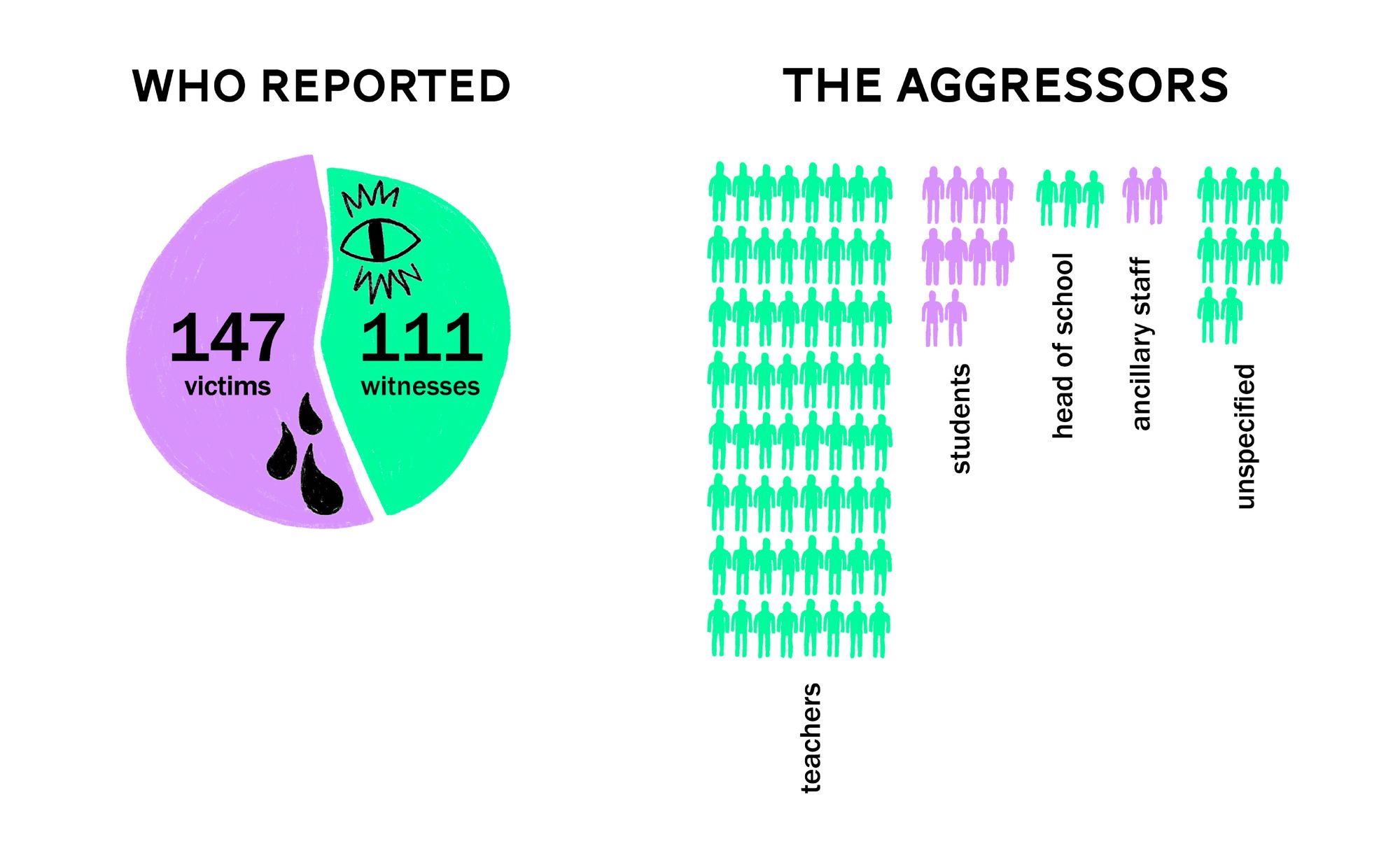 WHO REPORTED

147
victims

111
witnesses

THE AGGRESSORS

teachers

students

head of school

ancillary staff

unspecified